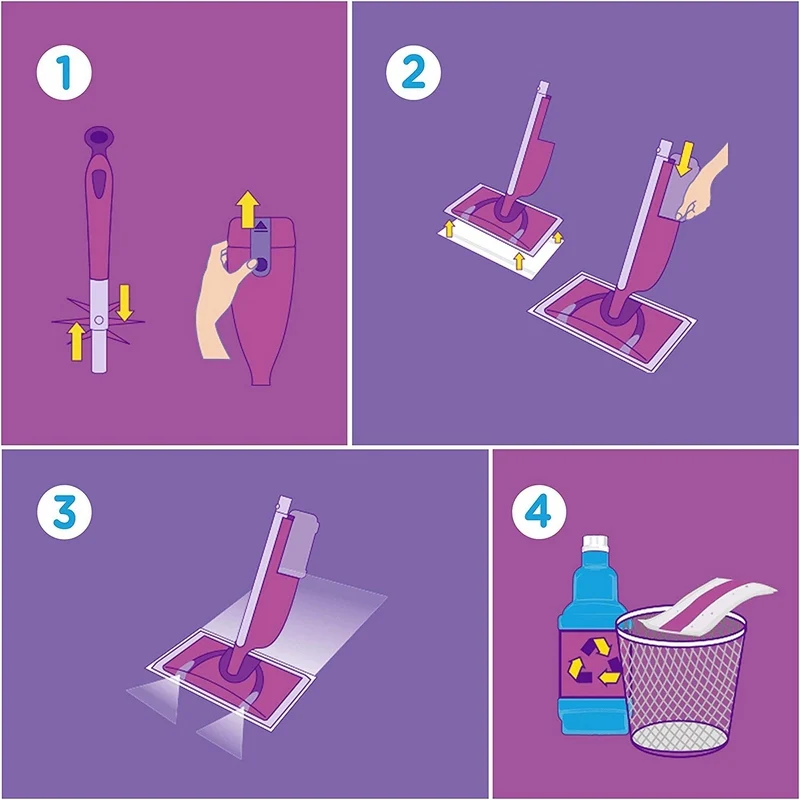 1

2

3

4